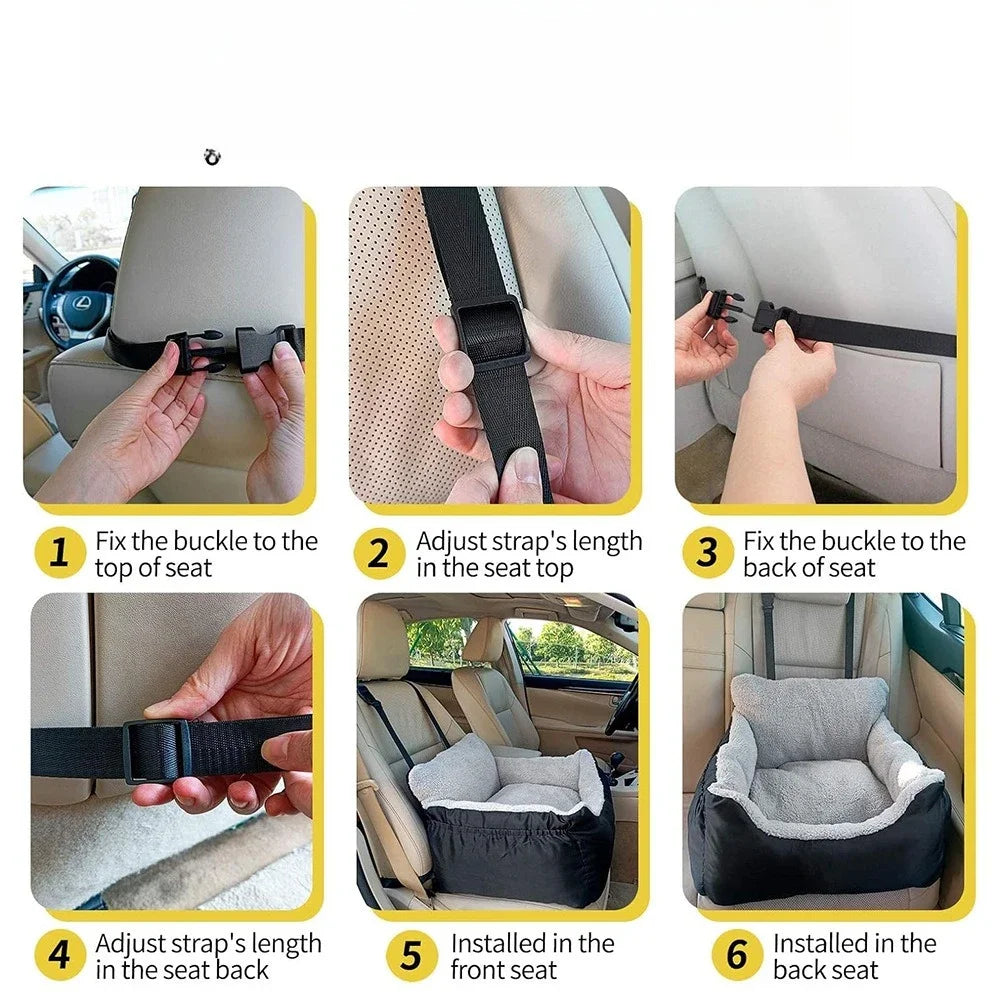 1 Fix the buckle to the top of seat

2 Adjust strap's length in the seat top

3 Fix the buckle to the back of seat

4 Adjust strap's length in the seat back

5 Installed in the front seat

6 Installed in the back seat